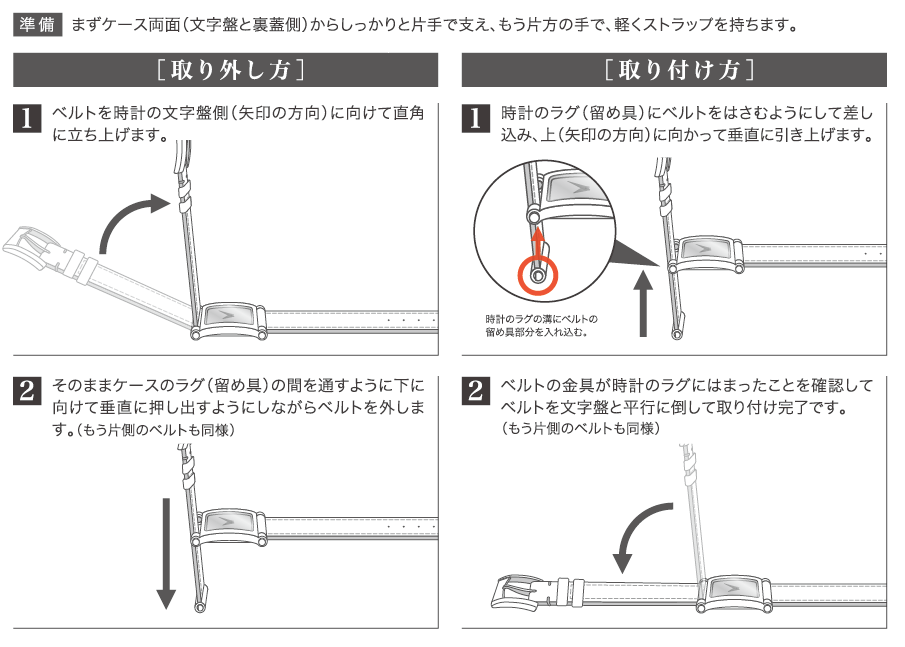 準備 まずケース両面（文字盤と裏蓋側）からしっかりと片手で支え、もう片方の手で、軽くストラップを持ちます。

［取り外し方］

1 ベルトを時計の文字盤側（矢印の方向）に向けて直角に立ち上げます。

2 そのままケースのラグ（留め具）の間を通すように下に向けて垂直に押し出すようにしながらベルトを外します。（もう片側のベルトも同様）

［取り付け方］

1 時計のラグ（留め具）にベルトをはさむようにして差し込み、上（矢印の方向）に向かって垂直に引き上げます。

時計のラグの溝にベルトの留め具部分を入れ込む。

2 ベルトの金具が時計のラグにはまったことを確認してベルトを文字盤と平行に倒して取り付け完了です。（もう片側のベルトも同様）